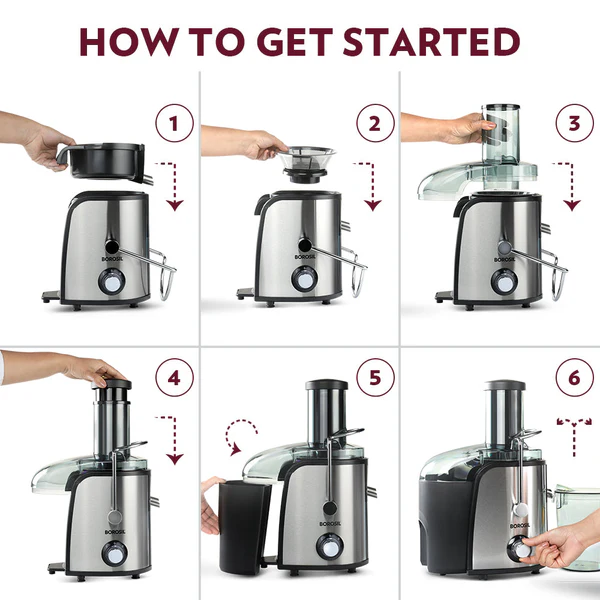 HOW TO GET STARTED

1

BOROSIL

2

BOROSIL

3

BOROSIL

4

BOROSIL

5

BOROSIL

6

BOROSIL